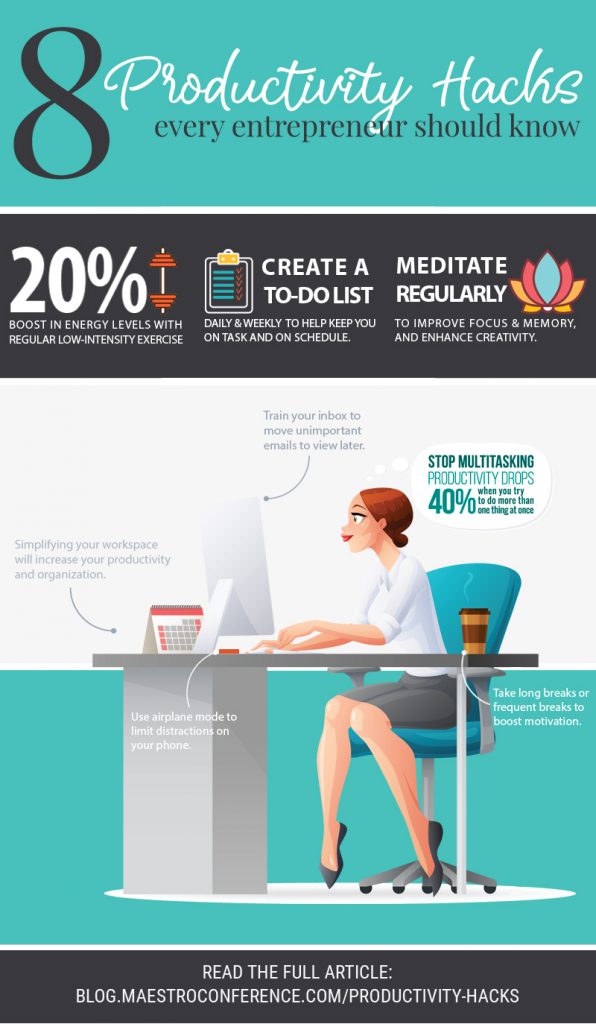 8 Productivity Hacks
every entrepreneur should know

20%
BOOST IN ENERGY LEVELS WITH REGULAR LOW-INTENSITY EXERCISE

CREATE A TO-DO LIST
DAILY & WEEKLY TO HELP KEEP YOU ON TASK AND ON SCHEDULE.

MEDITATE REGULARLY
TO IMPROVE FOCUS & MEMORY, AND ENHANCE CREATIVITY.

Train your inbox to move unimportant emails to view later.

STOP MULTITASKING
PRODUCTIVITY DROPS
40% when you try to do more than one thing at once

Simplifying your workspace will increase your productivity and organization.

Use airplane mode to limit distractions on your phone.

Take long breaks or frequent breaks to boost motivation.

READ THE FULL ARTICLE:
BLOG.MAESTROCONFERENCE.COM/PRODUCTIVITY-HACKS